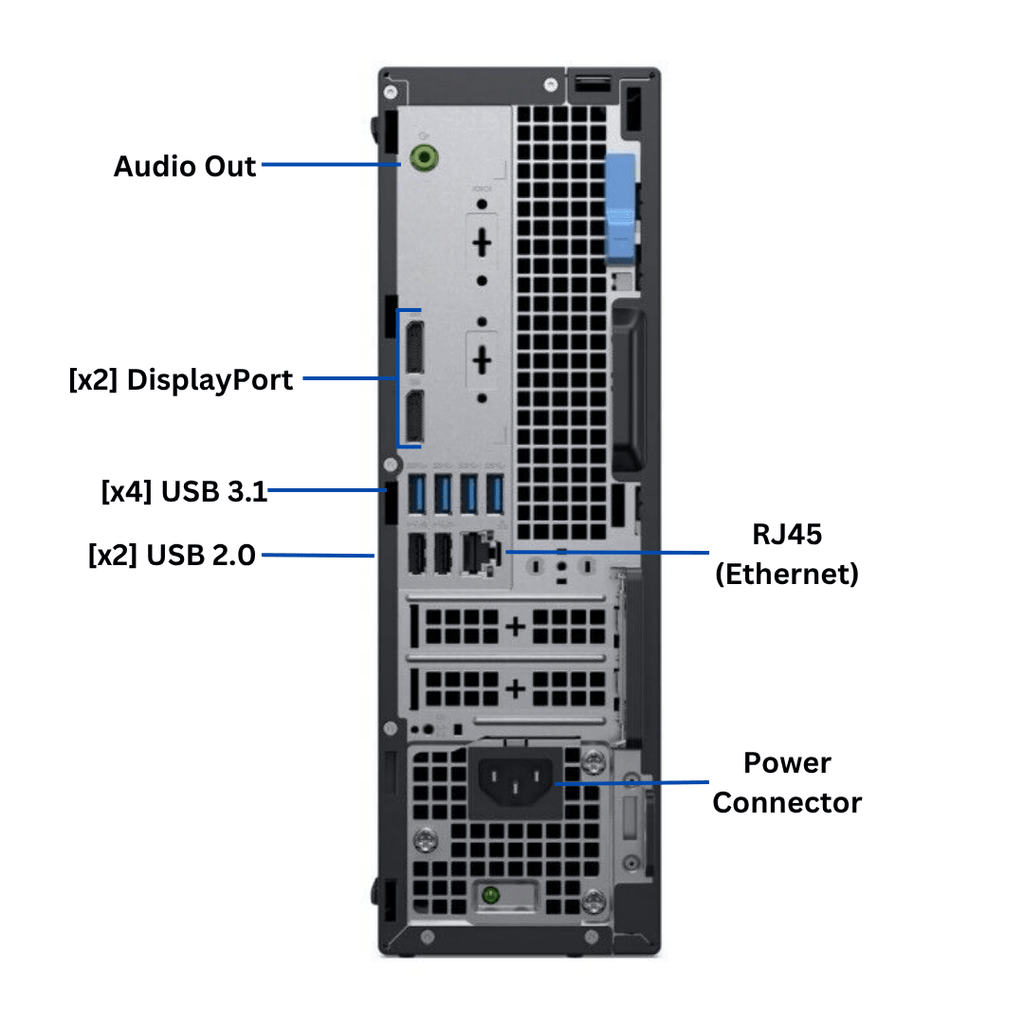 Audio Out

[x2] DisplayPort

[x4] USB 3.1

[x2] USB 2.0

RJ45
(Ethernet)

Power
Connector