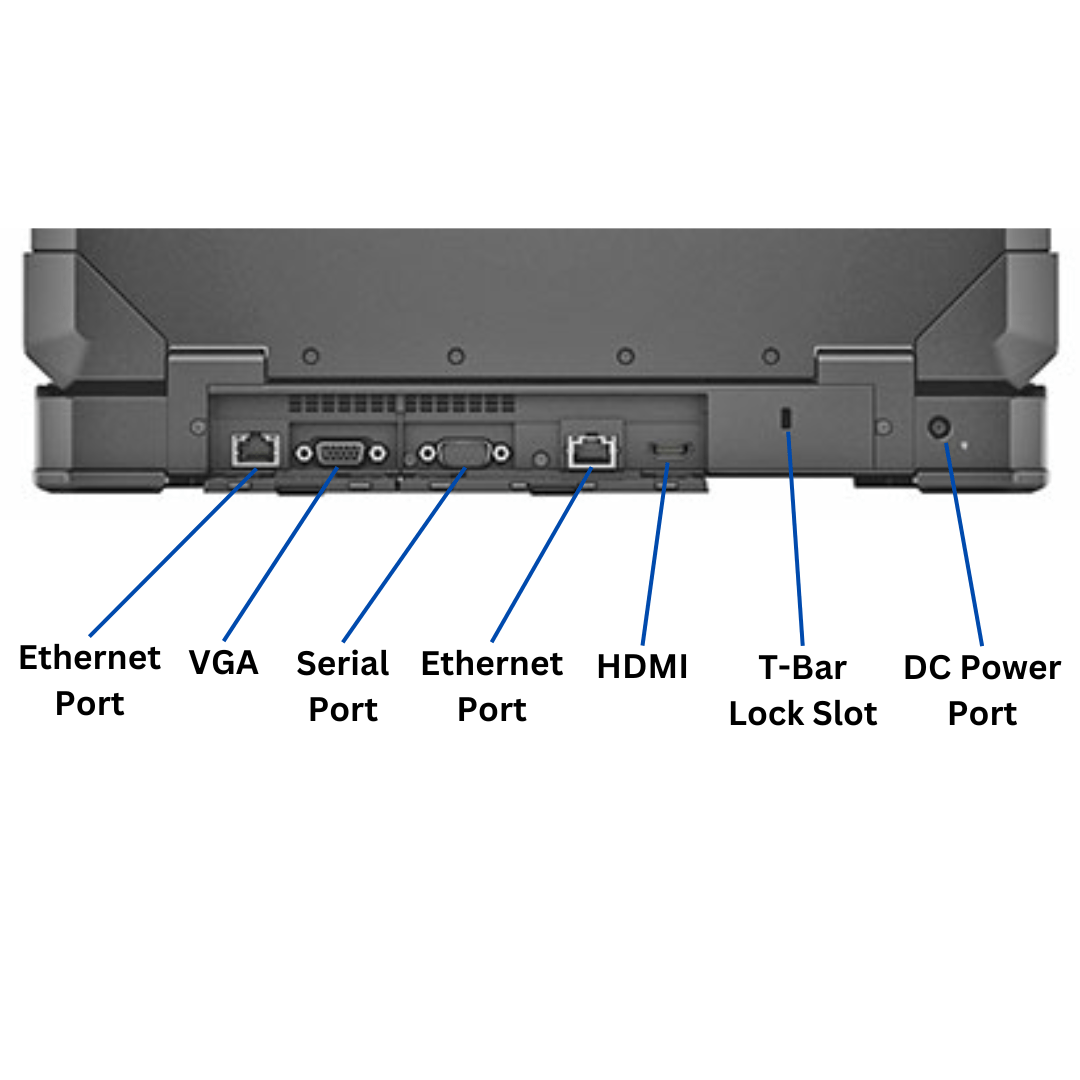 Ethernet Port

VGA

Serial Port

Ethernet Port

HDMI

T-Bar Lock Slot

DC Power Port