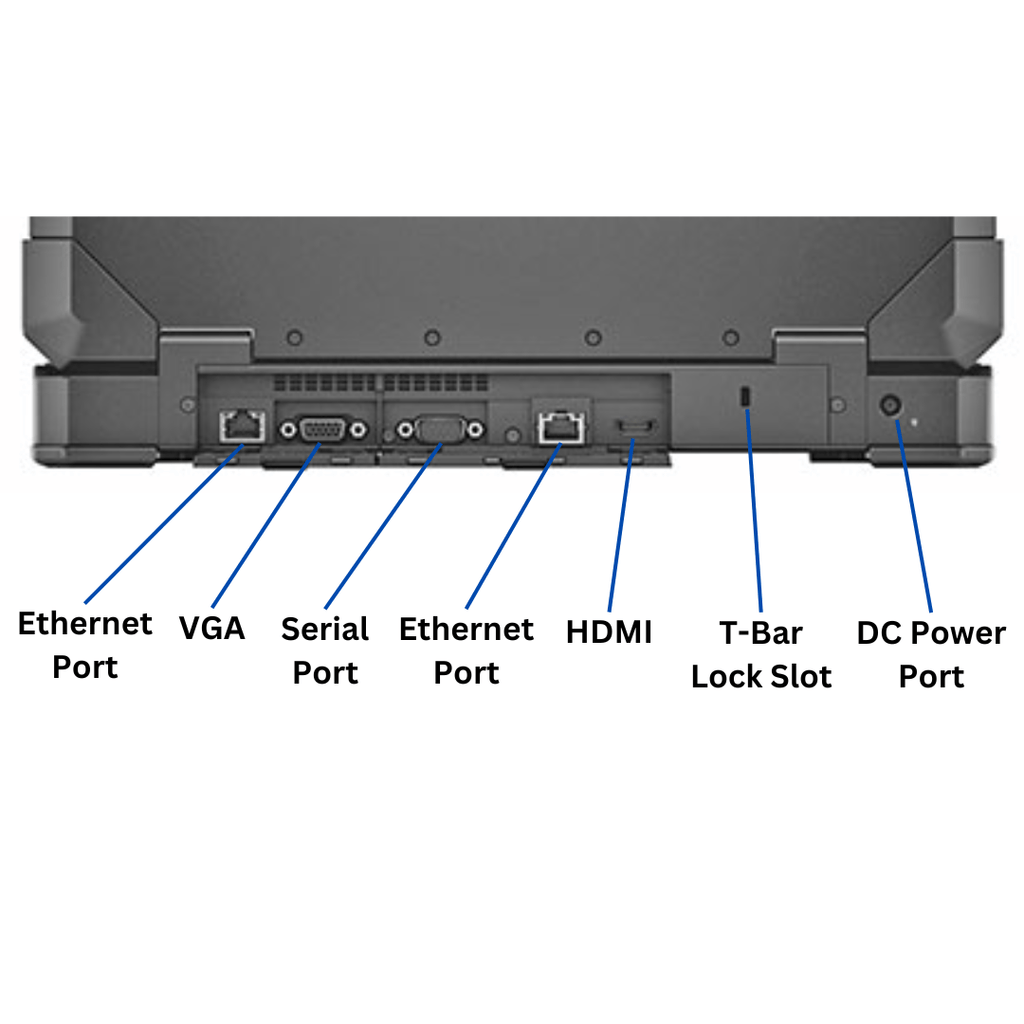 Ethernet Port

VGA

Serial Port

Ethernet Port

HDMI

T-Bar Lock Slot

DC Power Port