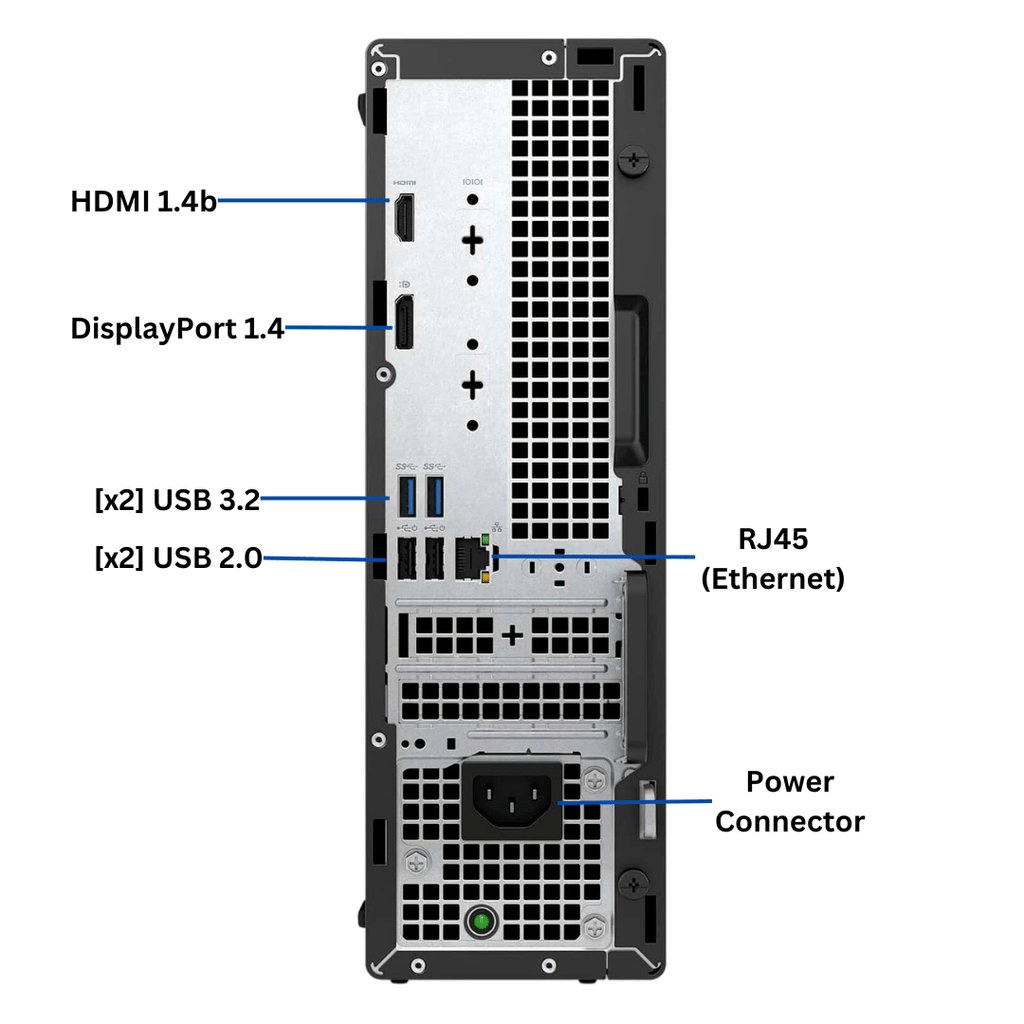 HDMI 1.4b

DisplayPort 1.4

[x2] USB 3.2

[x2] USB 2.0

RJ45 (Ethernet)

Power Connector

HDMI

IOIOI

SS

SS