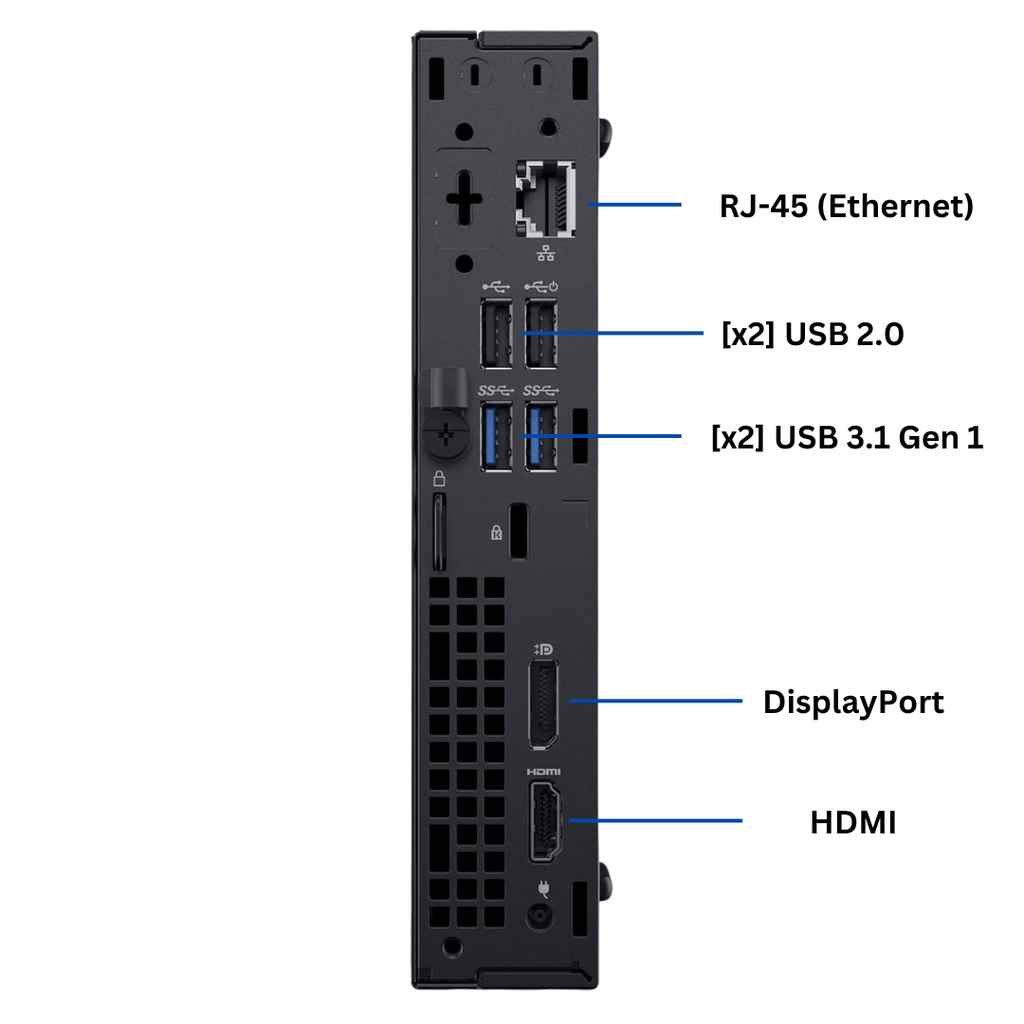 RJ-45 (Ethernet)

[x2] USB 2.0

[x2] USB 3.1 Gen 1

DisplayPort

HDMI

HDMI