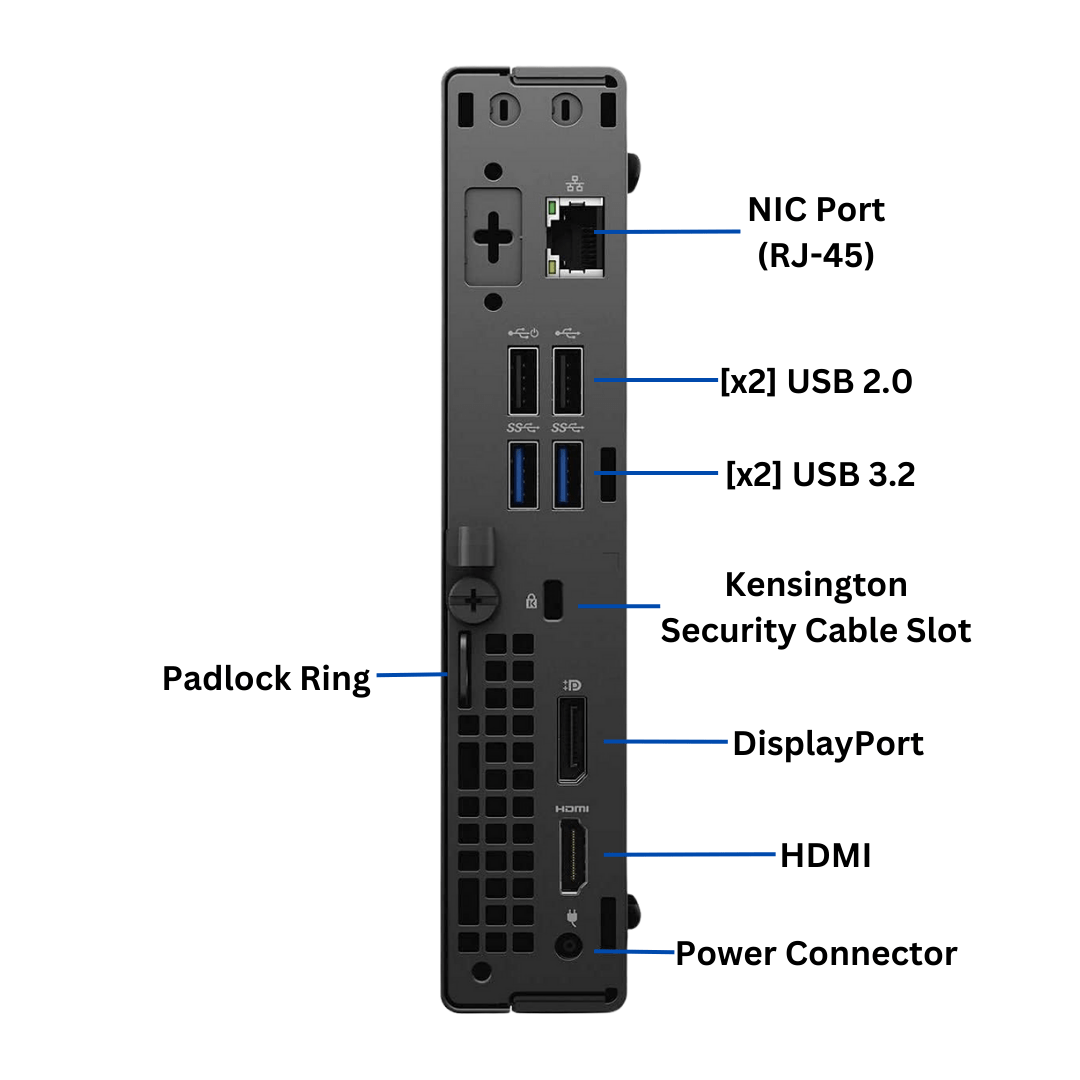 NIC Port
(RJ-45)

[x2] USB 2.0

[x2] USB 3.2

Kensington
Security Cable Slot

Padlock Ring

DisplayPort

HDMI

HDMI

Power Connector