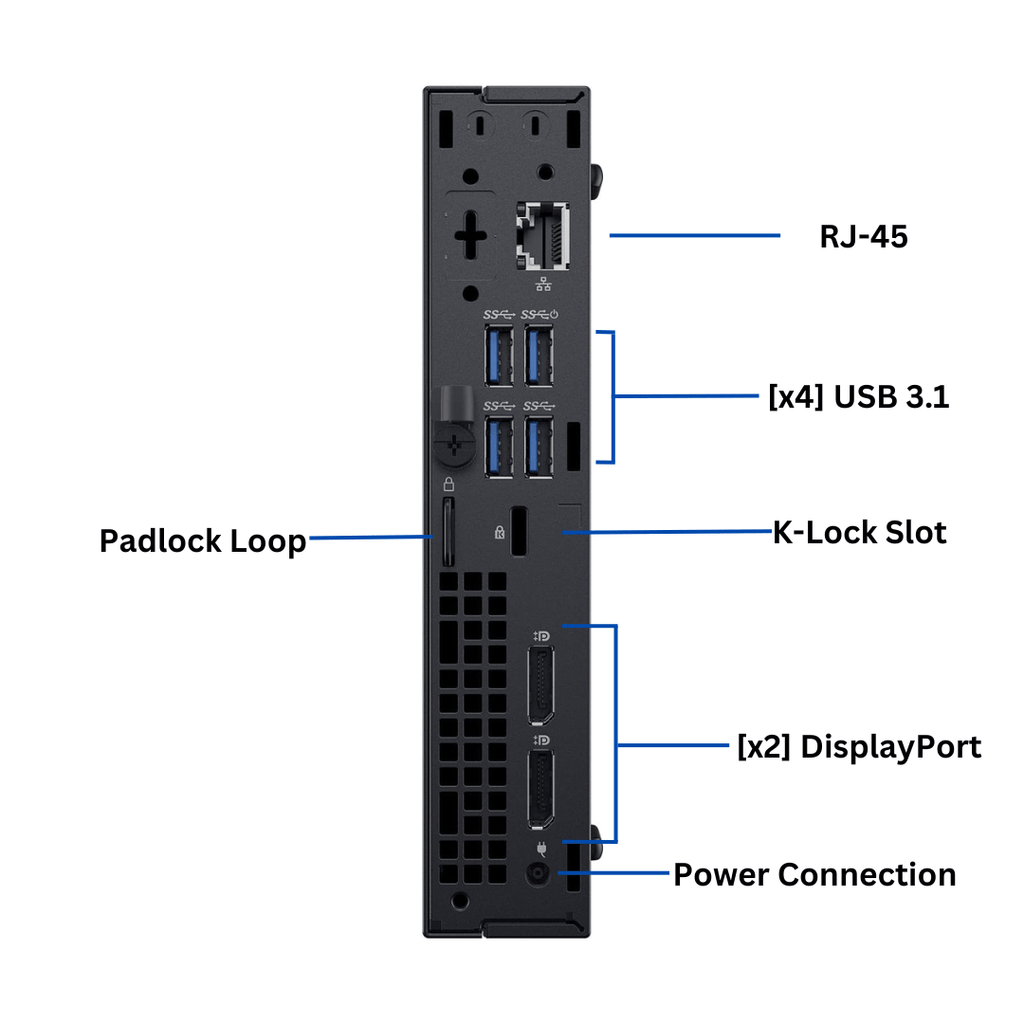 RJ-45

[x4] USB 3.1

Padlock Loop

K-Lock Slot

[x2] DisplayPort

Power Connection